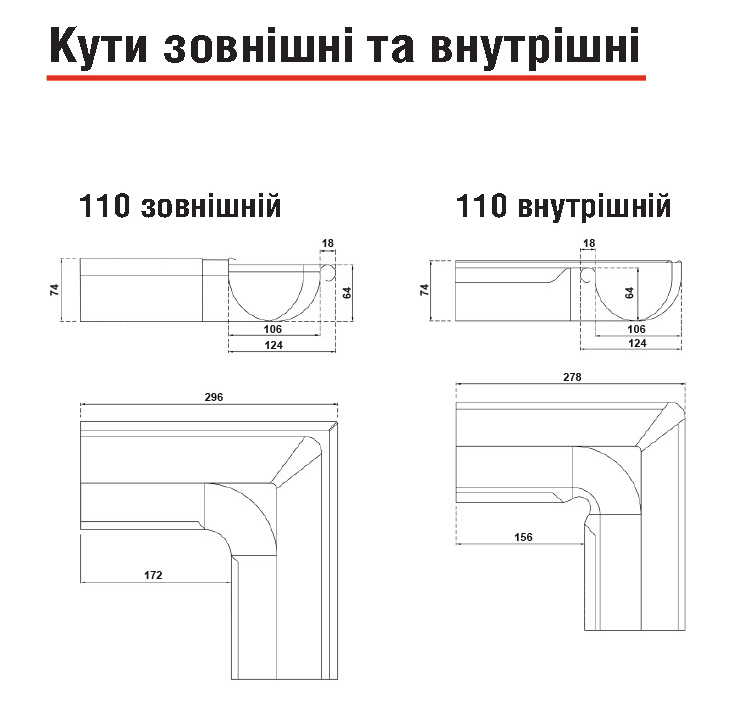 Кути зовнішні та внутрішні

110 зовнішній

18
74
64
106
124

296

172

110 внутрішній

18
74
64
106
124

278

156